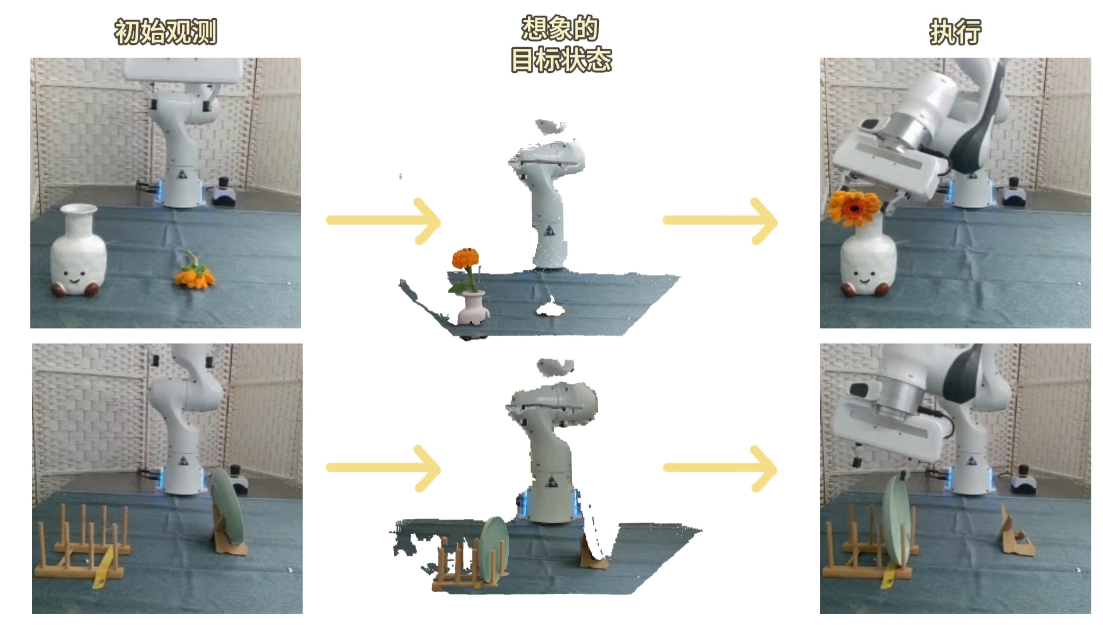 初始观测

想象的
目标状态

执行