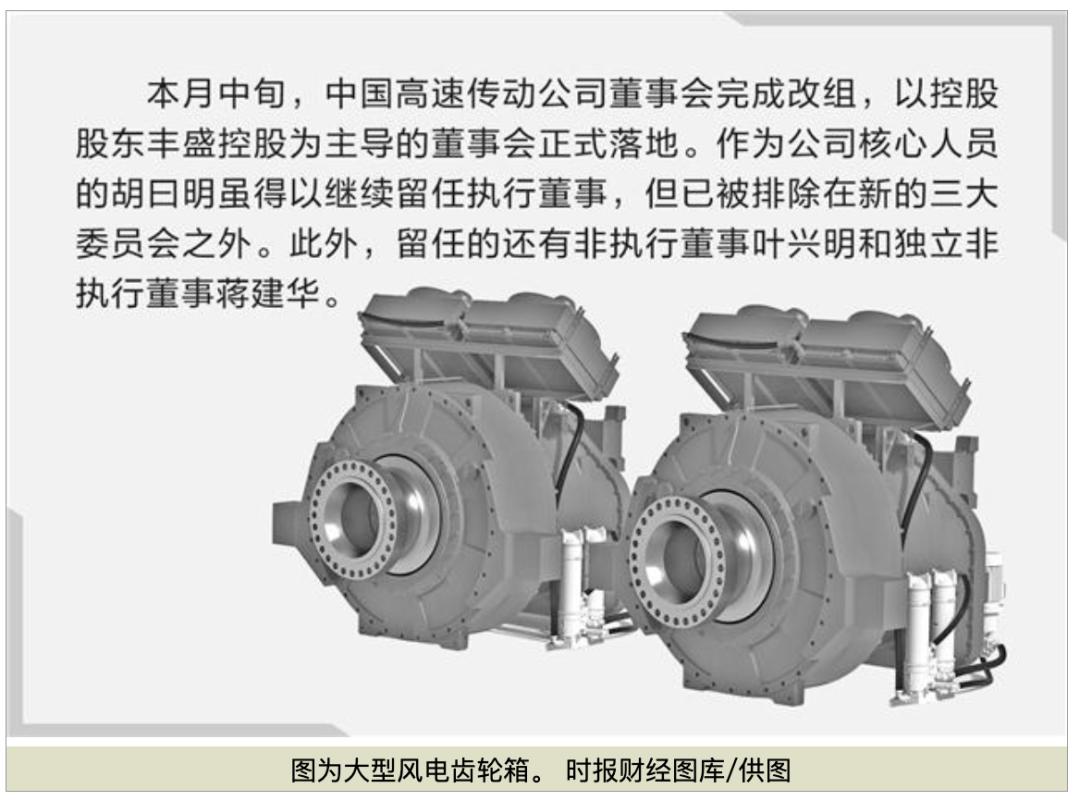 本月中旬，中国高速传动公司董事会完成改组，以控股股东丰盛控股为主导的董事会正式落地。作为公司核心人员的胡曰明虽得以继续留任执行董事，但已被排除在新的三大委员会之外。此外，留任的还有非执行董事叶兴明和独立非执行董事蒋建华。

图为大型风电齿轮箱。 时报财经图库/供图