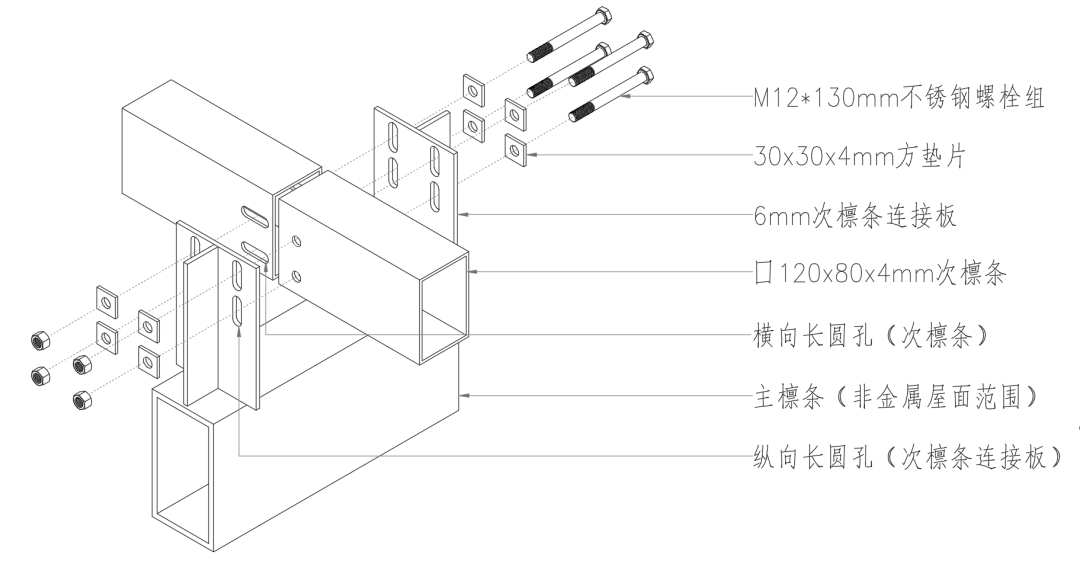 M12*130mm不锈钢螺栓组

30x30x4mm方垫片

6mm次檩条连接板

口120x80x4mm次檩条

横向长圆孔（次檩条）

主檩条（非金属屋面范围）

纵向长圆孔（次檩条连接板）